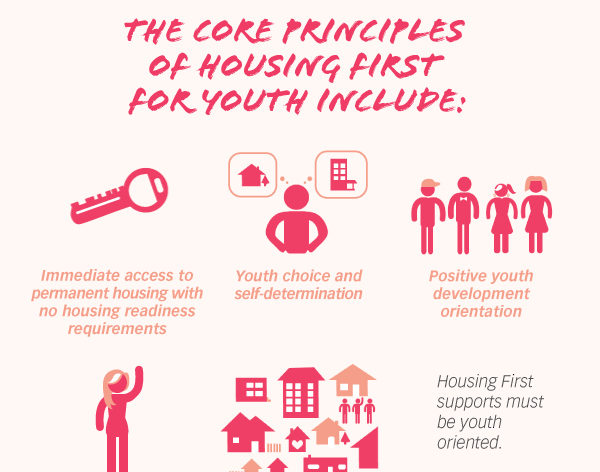 THE CORE PRINCIPLES OF HOUSING FIRST FOR YOUTH INCLUDE:

Immediate access to permanent housing with no housing readiness requirements

Youth choice and self-determination

Positive youth development orientation

Housing First supports must be youth oriented.