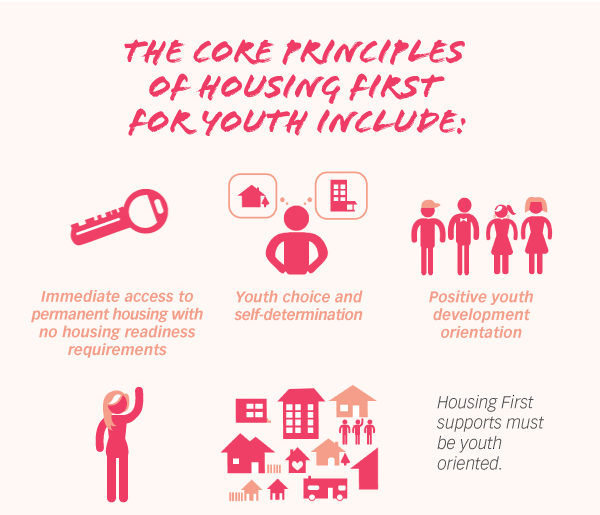 THE CORE PRINCIPLES OF HOUSING FIRST FOR YOUTH INCLUDE:

Immediate access to permanent housing with no housing readiness requirements

Youth choice and self-determination

Positive youth development orientation

Housing First supports must be youth oriented.