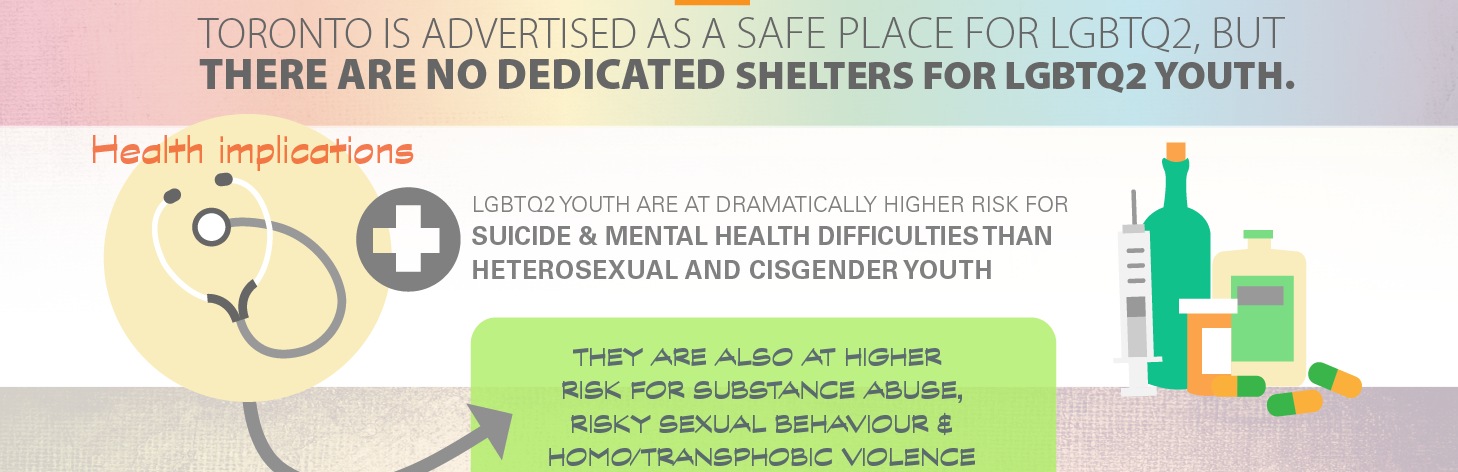 TORONTO IS ADVERTISED AS A SAFE PLACE FOR LGBTQ2, BUT THERE ARE NO DEDICATED SHELTERS FOR LGBTQ2 YOUTH.

Health implications

LGBTQ2 YOUTH ARE AT DRAMATICALLY HIGHER RISK FOR SUICIDE & MENTAL HEALTH DIFFICULTIES THAN HETEROSEXUAL AND CISGENDER YOUTH

THEY ARE ALSO AT HIGHER RISK FOR SUBSTANCE ABUSE, RISKY SEXUAL BEHAVIOUR & HOMO/TRANSPHOBIC VIOLENCE