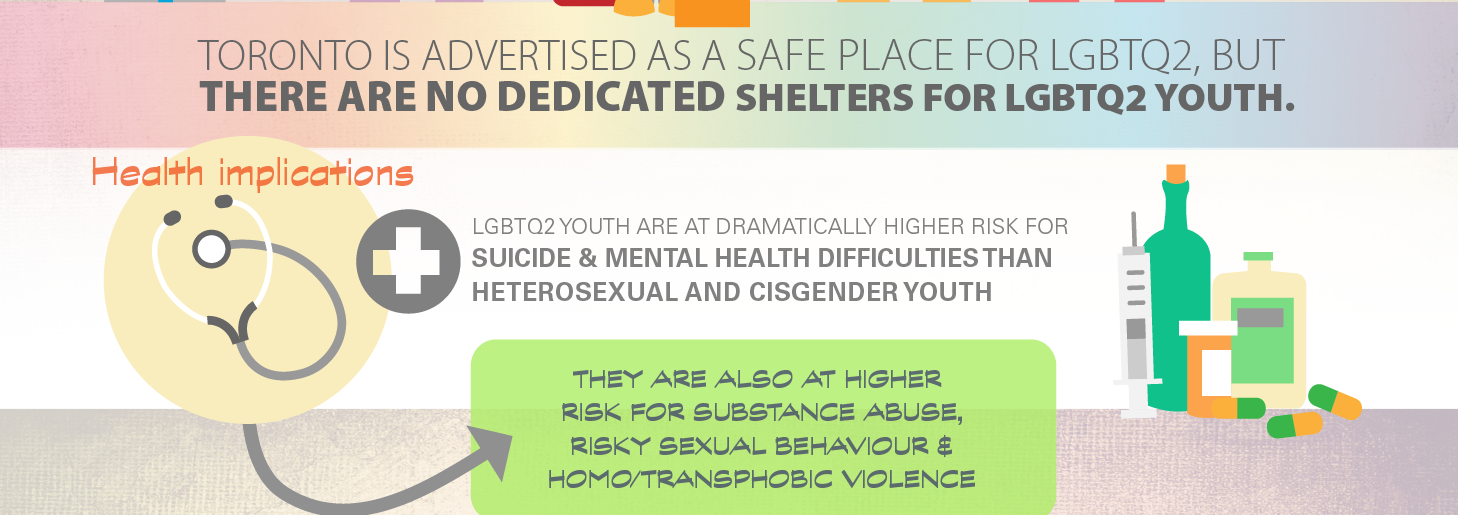 TORONTO IS ADVERTISED AS A SAFE PLACE FOR LGBTQ2, BUT THERE ARE NO DEDICATED SHELTERS FOR LGBTQ2 YOUTH.

Health implications

LGBTQ2 YOUTH ARE AT DRAMATICALLY HIGHER RISK FOR SUICIDE & MENTAL HEALTH DIFFICULTIES THAN HETEROSEXUAL AND CISGENDER YOUTH

THEY ARE ALSO AT HIGHER RISK FOR SUBSTANCE ABUSE, RISKY SEXUAL BEHAVIOUR & HOMO/TRANSPHOBIC VIOLENCE