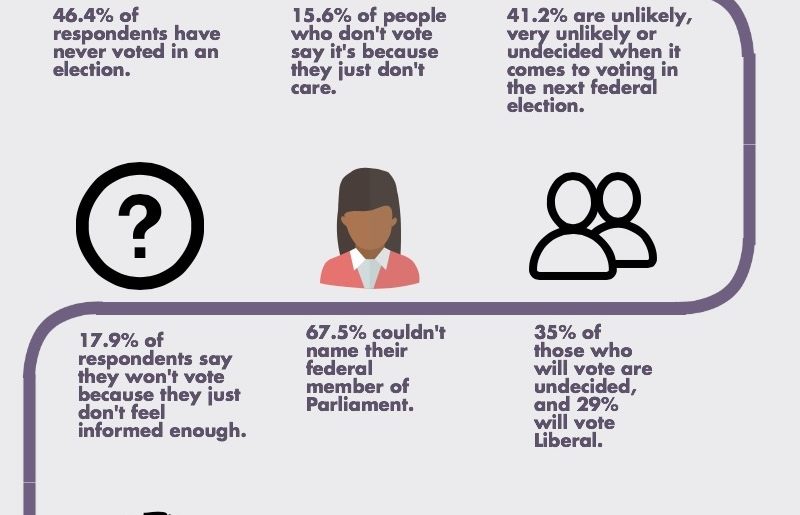 46.4% of respondents have never voted in an election.

15.6% of people who don't vote say it's because they just don't care.

41.2% are unlikely, very unlikely or undecided when it comes to voting in the next federal election.

?

17.9% of respondents say they won't vote because they just don't feel informed enough.

67.5% couldn't name their federal member of Parliament.

35% of those who will vote are undecided, and 29% will vote Liberal.