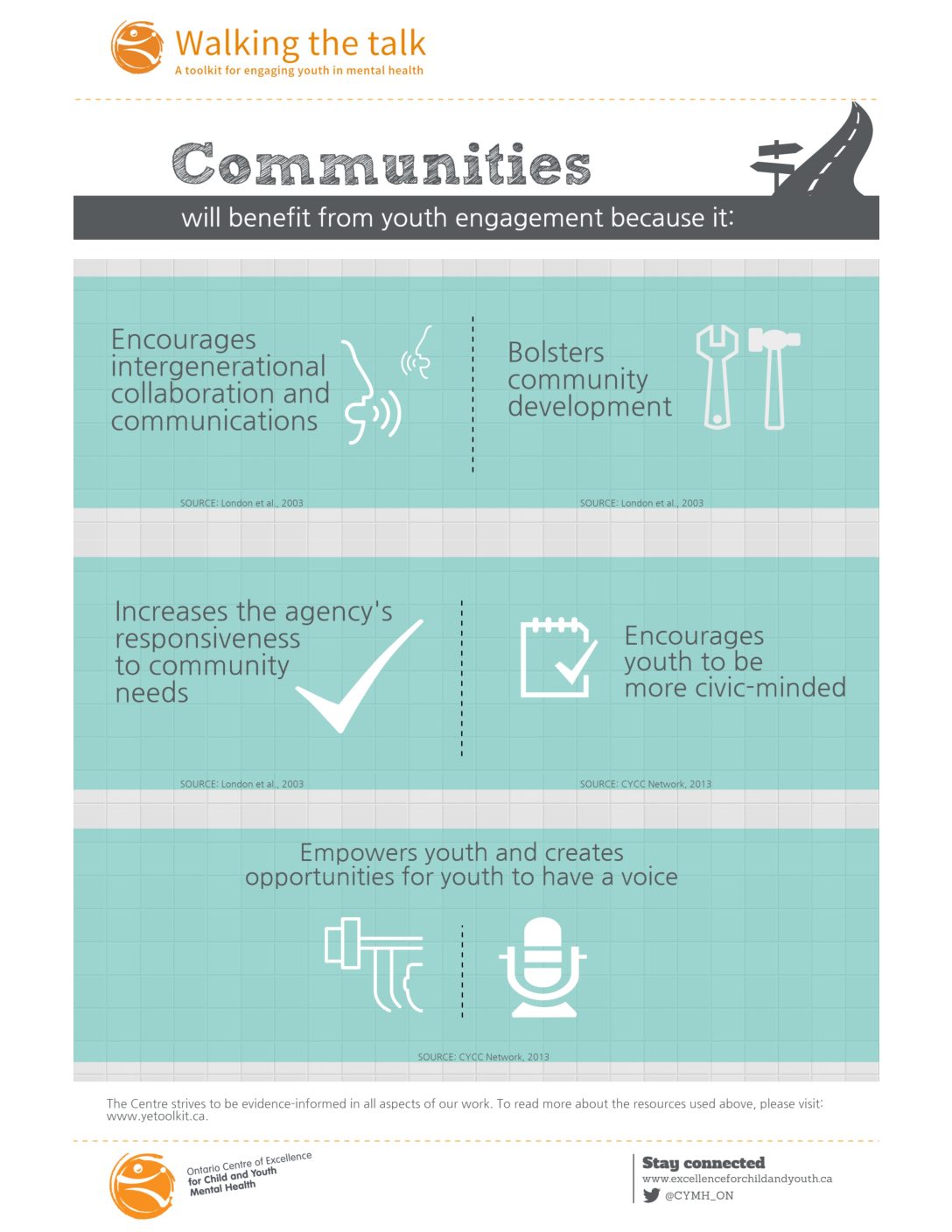 Walking the talk
A toolkit for engaging youth in mental health

Communities
will benefit from youth engagement because it:

Encourages intergenerational collaboration and communications

SOURCE: London et al., 2003

Bolsters community development

SOURCE: London et al., 2003

Increases the agency's responsiveness to community needs

SOURCE: London et al., 2003

Encourages youth to be more civic-minded

SOURCE: CYCC Network, 2013

Empowers youth and creates opportunities for youth to have a voice

SOURCE: CYCC Network, 2013

The Centre strives to be evidence-informed in all aspects of our work. To read more about the resources used above, please visit: www.yetoolkit.ca.

Ontario Centre of Excellence for Child and Youth Mental Health

Stay connected
www.excellenceforchildandyouth.ca
@CYMH_ON