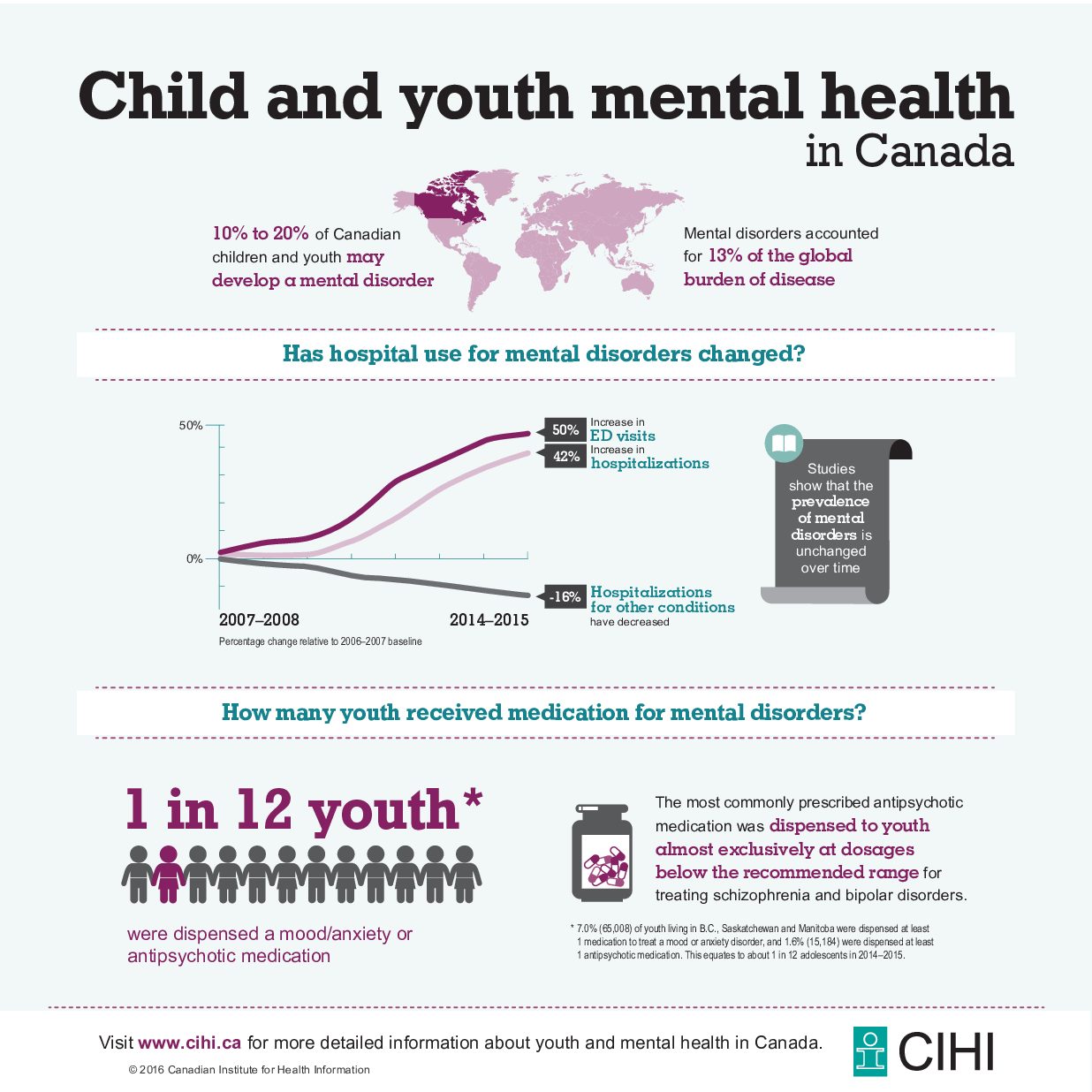 Child and youth mental health in Canada

10% to 20% of Canadian children and youth may develop a mental disorder

Mental disorders accounted for 13% of the global burden of disease

Has hospital use for mental disorders changed?

50%

0%

2007–2008

2014–2015

Percentage change relative to 2006–2007 baseline

50% Increase in ED visits

42% Increase in hospitalizations

-16% Hospitalizations for other conditions have decreased

Studies show that the prevalence of mental disorders is unchanged over time

How many youth received medication for mental disorders?

1 in 12 youth*

were dispensed a mood/anxiety or antipsychotic medication

The most commonly prescribed antipsychotic medication was dispensed to youth almost exclusively at dosages below the recommended range for treating schizophrenia and bipolar disorders.

* 7.0% (65,008) of youth living in B.C., Saskatchewan and Manitoba were dispensed at least 1 medication to treat a mood or anxiety disorder, and 1.6% (15,184) were dispensed at least 1 antipsychotic medication. This equates to about 1 in 12 adolescents in 2014–2015.

Visit www.cihi.ca for more detailed information about youth and mental health in Canada.

© 2016 Canadian Institute for Health Information

CIHI