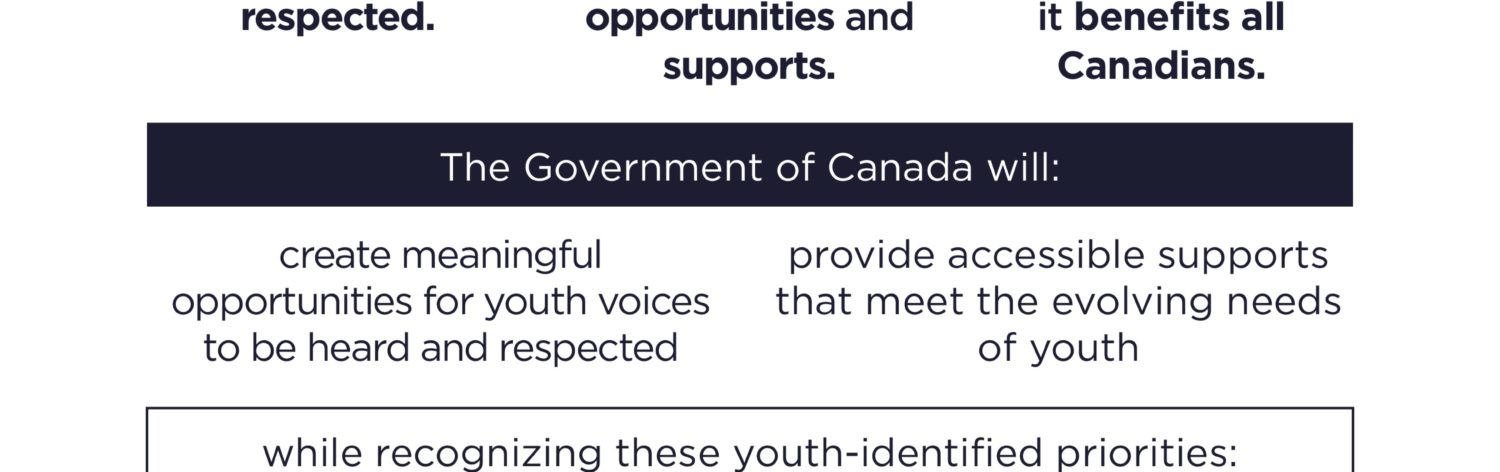 respected.

opportunities and supports.

it benefits all Canadians.

The Government of Canada will:

create meaningful opportunities for youth voices to be heard and respected

provide accessible supports that meet the evolving needs of youth

while recognizing these youth-identified priorities: