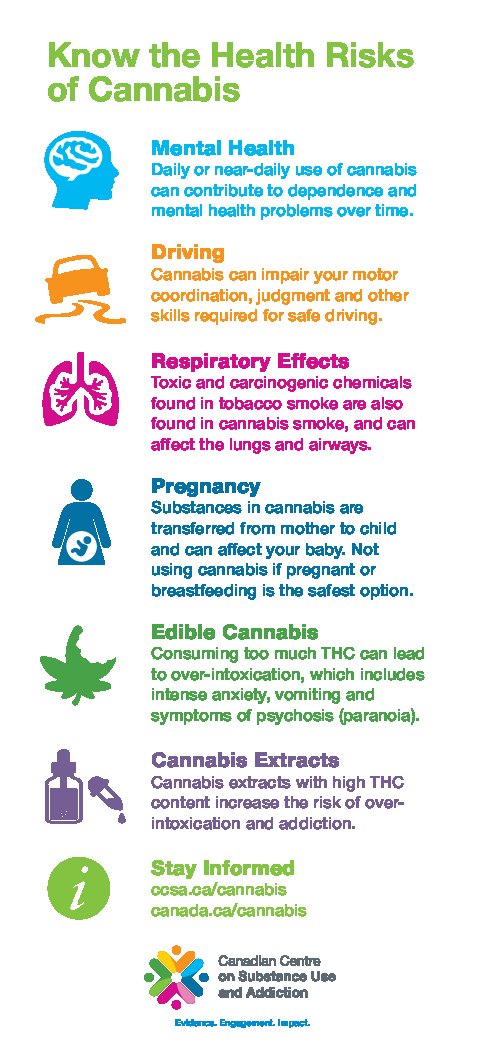 Know the Health Risks of Cannabis

Mental Health
Daily or near-daily use of cannabis can contribute to dependence and mental health problems over time.

Driving
Cannabis can impair your motor coordination, judgment and other skills required for safe driving.

Respiratory Effects
Toxic and carcinogenic chemicals found in tobacco smoke are also found in cannabis smoke, and can affect the lungs and airways.

Pregnancy
Substances in cannabis are transferred from mother to child and can affect your baby. Not using cannabis if pregnant or breastfeeding is the safest option.

Edible Cannabis
Consuming too much THC can lead to over-intoxication, which includes intense anxiety, vomiting and symptoms of psychosis (paranoia).

Cannabis Extracts
Cannabis extracts with high THC content increase the risk of over-intoxication and addiction.

Stay Informed
ccsa.ca/cannabis
canada.ca/cannabis

i

Canadian Centre on Substance Use and Addiction

Evidence. Engagement. Impact.