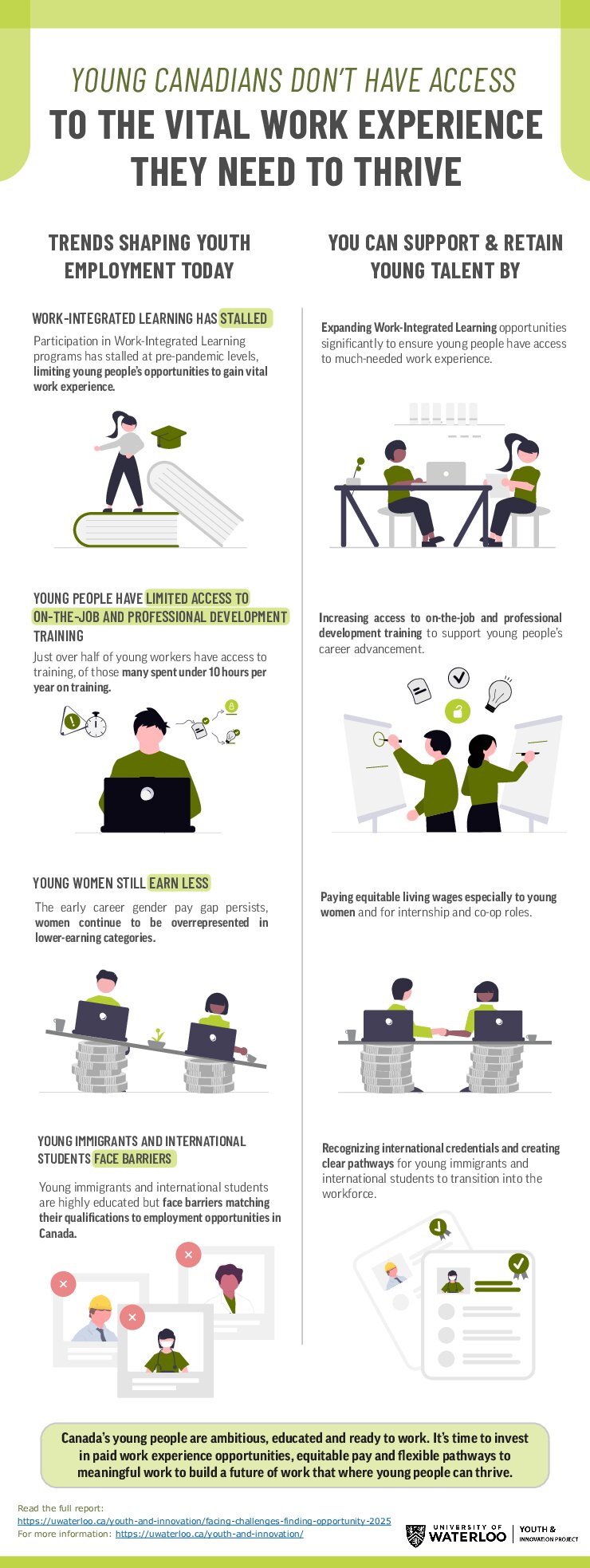 YOUNG CANADIANS DON'T HAVE ACCESS
TO THE VITAL WORK EXPERIENCE THEY NEED TO THRIVE

TRENDS SHAPING YOUTH EMPLOYMENT TODAY

WORK-INTEGRATED LEARNING HAS STALLED

Participation in Work-Integrated Learning programs has stalled at pre-pandemic levels, limiting young people's opportunities to gain vital work experience.

YOUNG PEOPLE HAVE LIMITED ACCESS TO ON-THE-JOB AND PROFESSIONAL DEVELOPMENT TRAINING

Just over half of young workers have access to training, of those many spent under 10 hours per year on training.

YOUNG WOMEN STILL EARN LESS

The early career gender pay gap persists, women continue to be overrepresented in lower-earning categories.

YOUNG IMMIGRANTS AND INTERNATIONAL STUDENTS FACE BARRIERS

Young immigrants and international students are highly educated but face barriers matching their qualifications to employment opportunities in Canada.

YOU CAN SUPPORT & RETAIN YOUNG TALENT BY

Expanding Work-Integrated Learning opportunities significantly to ensure young people have access to much-needed work experience.

Increasing access to on-the-job and professional development training to support young people's career advancement.

Paying equitable living wages especially to young women and for internship and co-op roles.

Recognizing international credentials and creating clear pathways for young immigrants and international students to transition into the workforce.

Canada's young people are ambitious, educated and ready to work. It's time to invest in paid work experience opportunities, equitable pay and flexible pathways to meaningful work to build a future of work that where young people can thrive.

Read the full report:
https://uwaterloo.ca/youth-and-innovation/facing-challenges-finding-opportunity-2025
For more information: https://uwaterloo.ca/youth-and-innovation/

UNIVERSITY OF WATERLOO | YOUTH & INNOVATION PROJECT